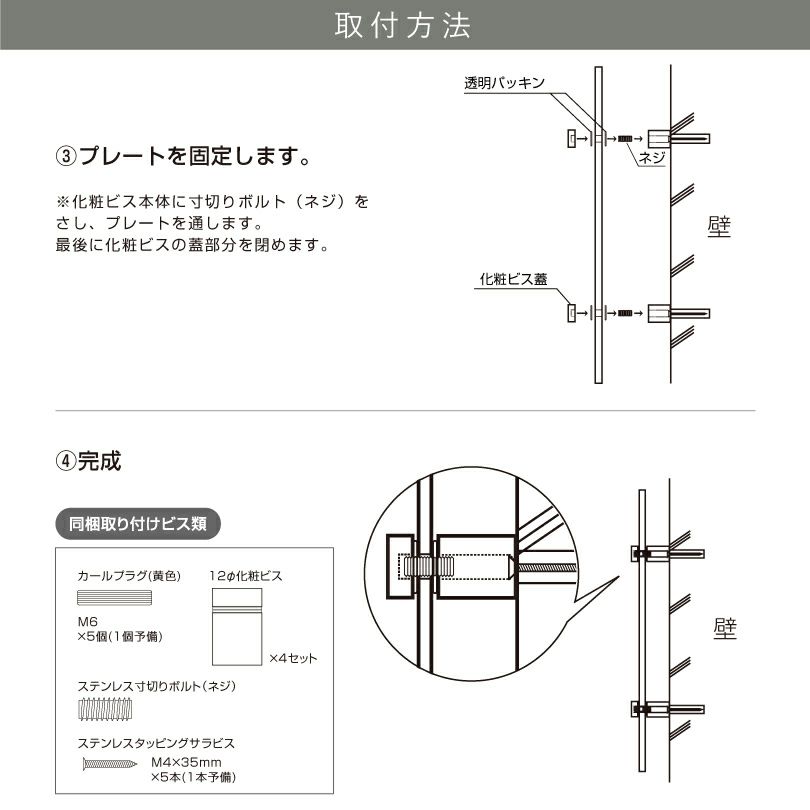 取付方法

③プレートを固定します。

※化粧ビス本体に寸切りボルト（ネジ）をさし、プレートを通します。
最後に化粧ビスの蓋部分を閉めます。

透明パッキン

ネジ

壁

化粧ビス蓋

④完成

同梱取り付けビス類

カールプラグ(黄色)

M6
×5個(1個予備)

12φ化粧ビス

×4セット

ステンレス寸切りボルト(ネジ)

ステンレスタッピングサラビス

M4×35mm
×5本(1本予備)

壁