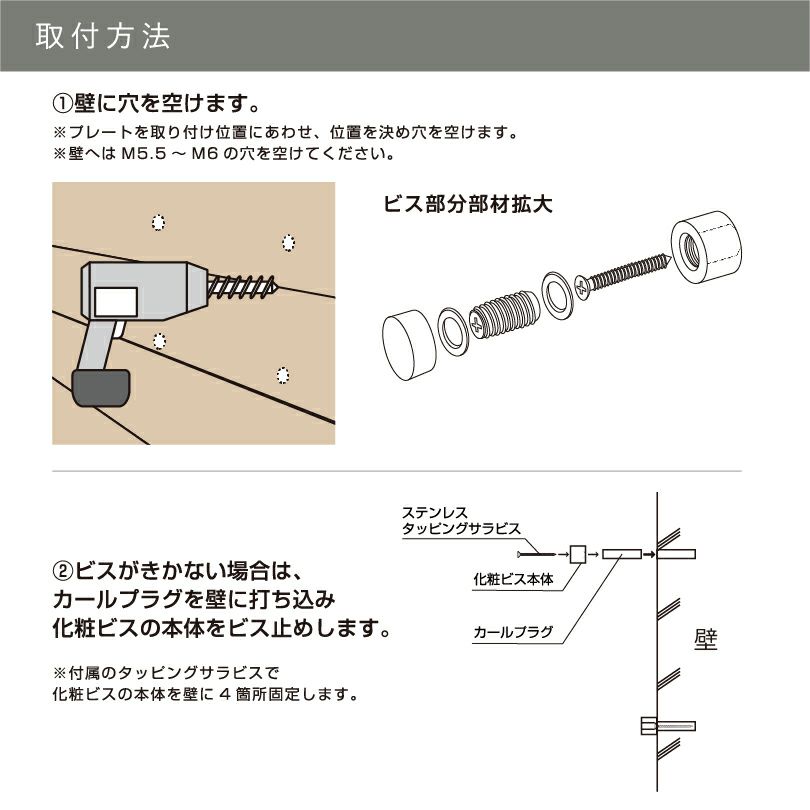 取付方法

①壁に穴を空けます。

※プレートを取り付け位置にあわせ、位置を決め穴を空けます。
※壁へは M5.5 ～ M6 の穴を空けてください。

ビス部分部材拡大

②ビスがきかない場合は、カールプラグを壁に打ち込み化粧ビスの本体をビス止めします。

※付属のタッピングサラビスで化粧ビスの本体を壁に 4 箇所固定します。

ステンレス
タッピングサラビス

化粧ビス本体

カールプラグ

壁