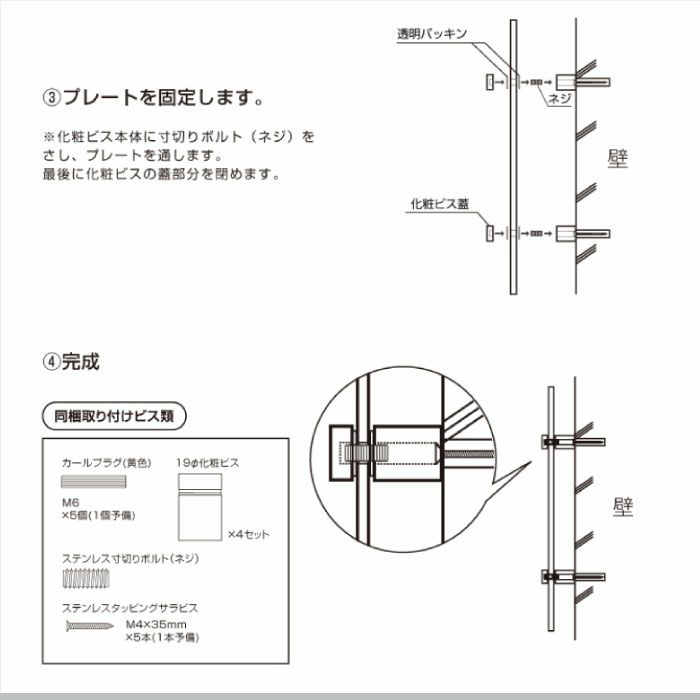 ③プレートを固定します。

※化粧ビス本体に寸切りボルト（ネジ）をさし、プレートを通します。
最後に化粧ビスの蓋部分を閉めます。

透明パッキン

ネジ

壁

化粧ビス蓋

④完成

同梱取り付けビス類

カールプラグ(黄色)

M6
×5個(1個予備)

19φ化粧ビス

×4セット

ステンレス寸切りボルト(ネジ)

ステンレスタッピングサラビス

M4×35mm
×5本(1本予備)

壁