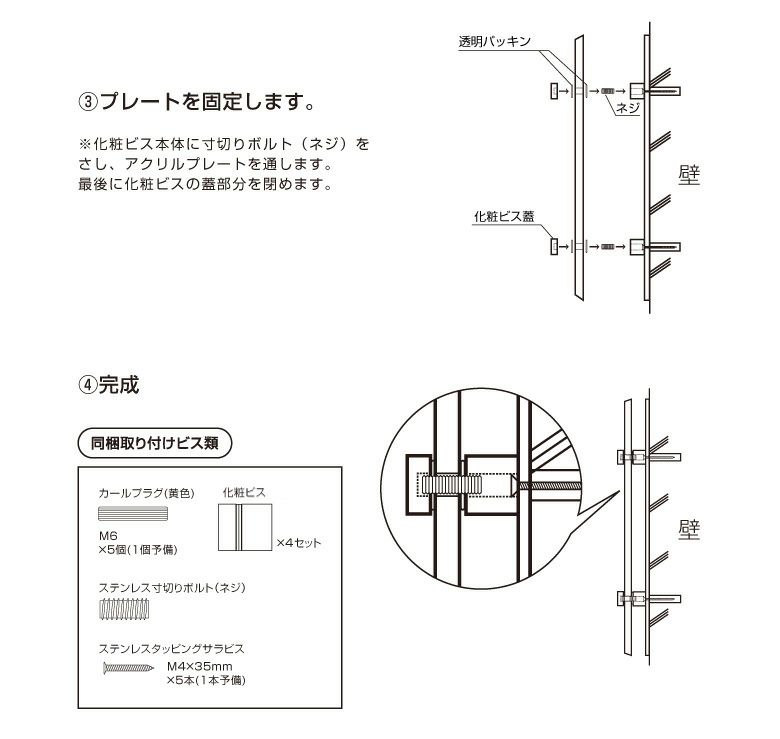 ③プレートを固定します。

※化粧ビス本体に寸切りボルト（ネジ）をさし、アクリルプレートを通します。
最後に化粧ビスの蓋部分を閉めます。

透明パッキン

ネジ

壁

化粧ビス蓋

④完成

同梱取り付けビス類

カールプラグ(黄色)
M6
×5個(1個予備)

化粧ビス
×4セット

ステンレス寸切りボルト(ネジ)

ステンレスタッピングサラビス
M4×35mm
×5本(1本予備)

壁