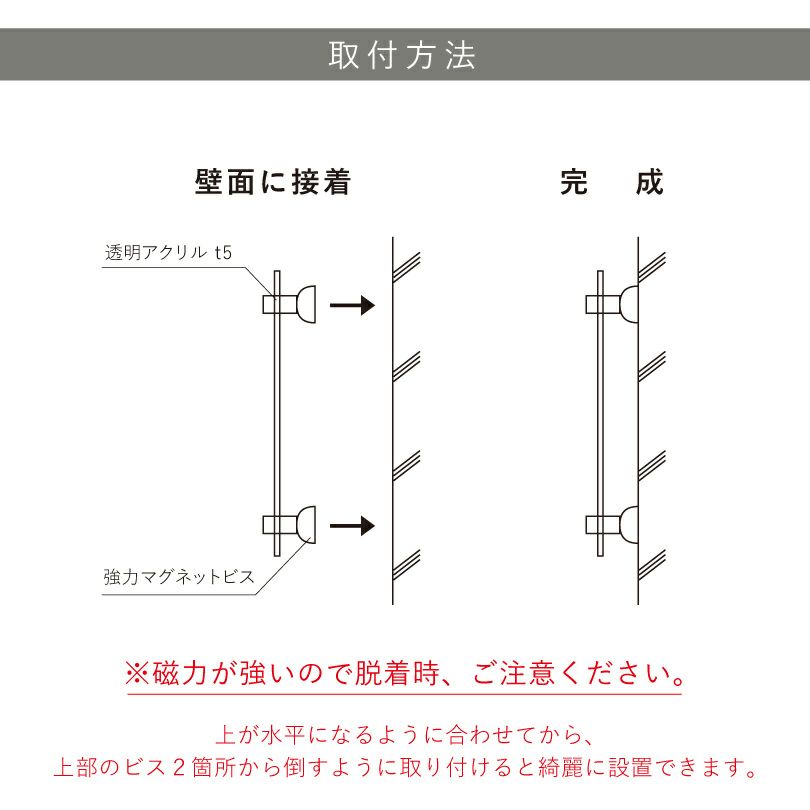 取付方法

壁面に接着

完　成

透明アクリル t5

強力マグネットビス

※磁力が強いので脱着時、ご注意ください。

上が水平になるように合わせてから、
上部のビス２箇所から倒すように取り付けると綺麗に設置できます。