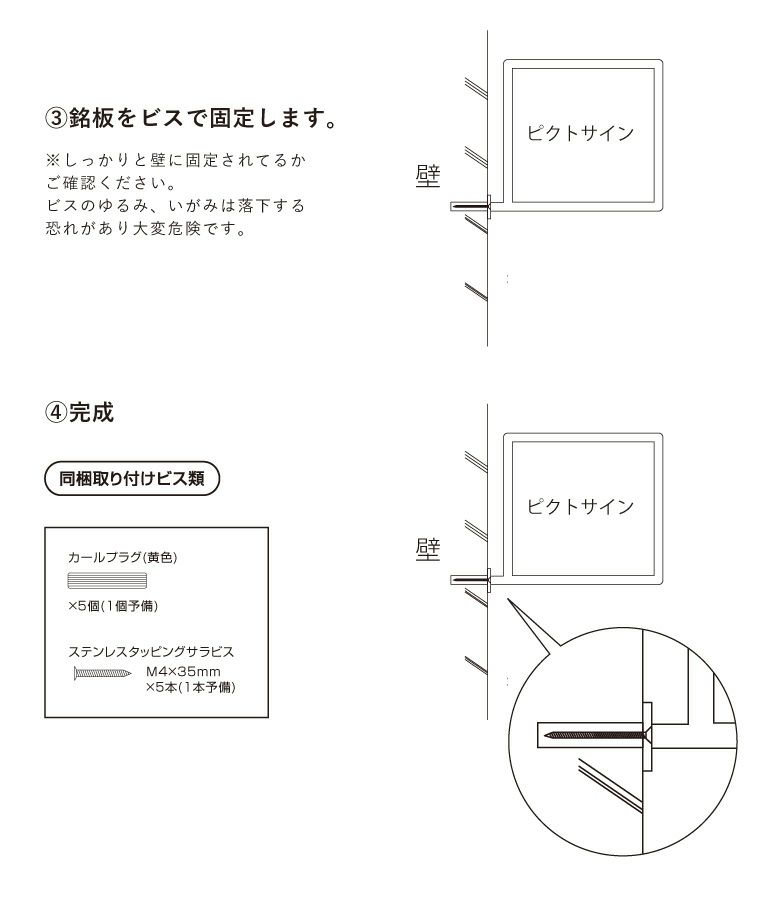 ③銘板をビスで固定します。

※しっかりと壁に固定されてるかご確認ください。
ビスのゆるみ、いがみは落下する恐れがあり大変危険です。

壁

ピクトサイン

④完成

同梱取り付けビス類

カールプラグ(黄色)
×5個(1個予備)

ステンレスタッピングサラビス
M4×35mm
×5本(1本予備)

壁

ピクトサイン