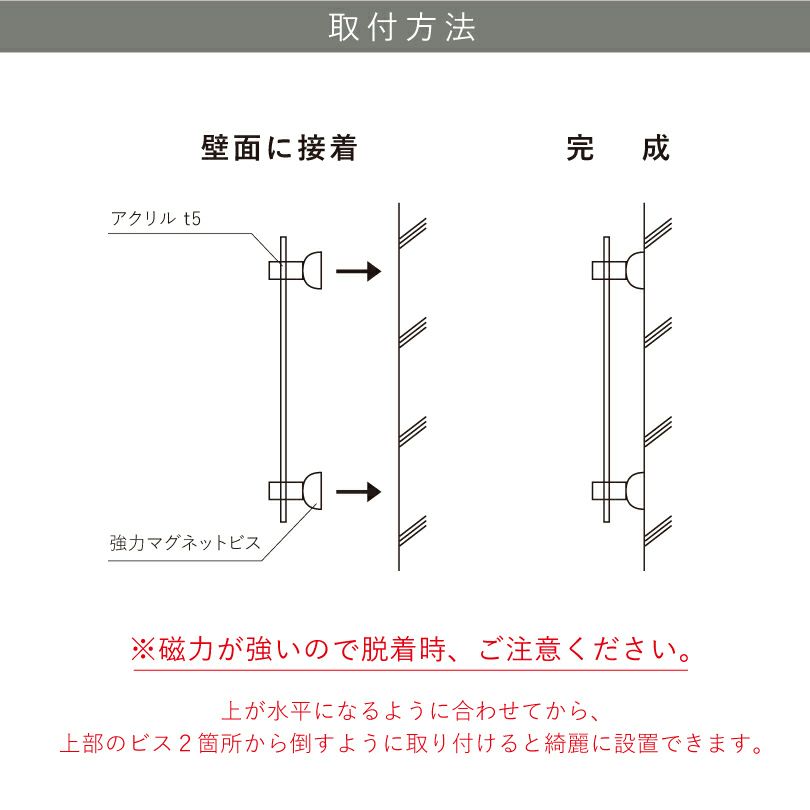 取付方法

壁面に接着

完　成

アクリル t5

強力マグネットビス

※磁力が強いので脱着時、ご注意ください。

上が水平になるように合わせてから、
上部のビス２箇所から倒すように取り付けると綺麗に設置できます。