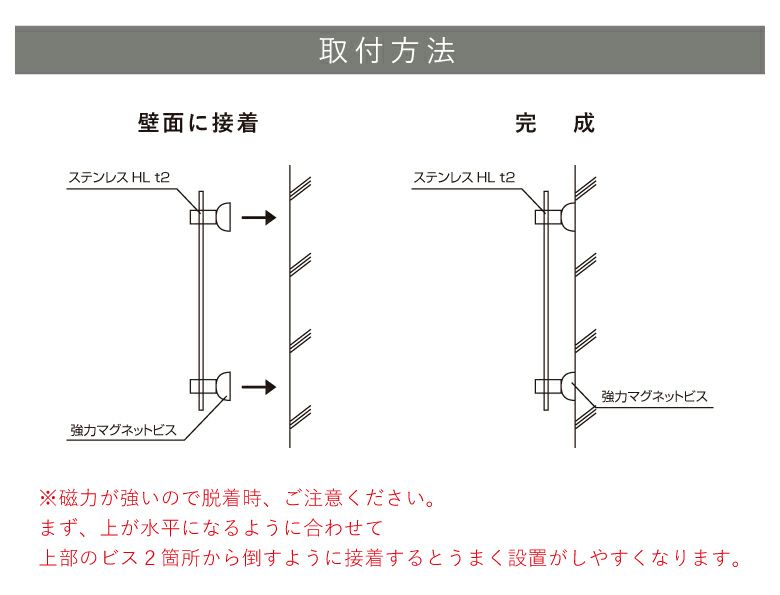 取付方法

壁面に接着

ステンレス HL t2

強力マグネットビス

完　成

ステンレス HL t2

強力マグネットビス

※磁力が強いので脱着時、ご注意ください。
まず、上が水平になるように合わせて
上部のビス２箇所から倒すように接着するとうまく設置がしやすくなります。