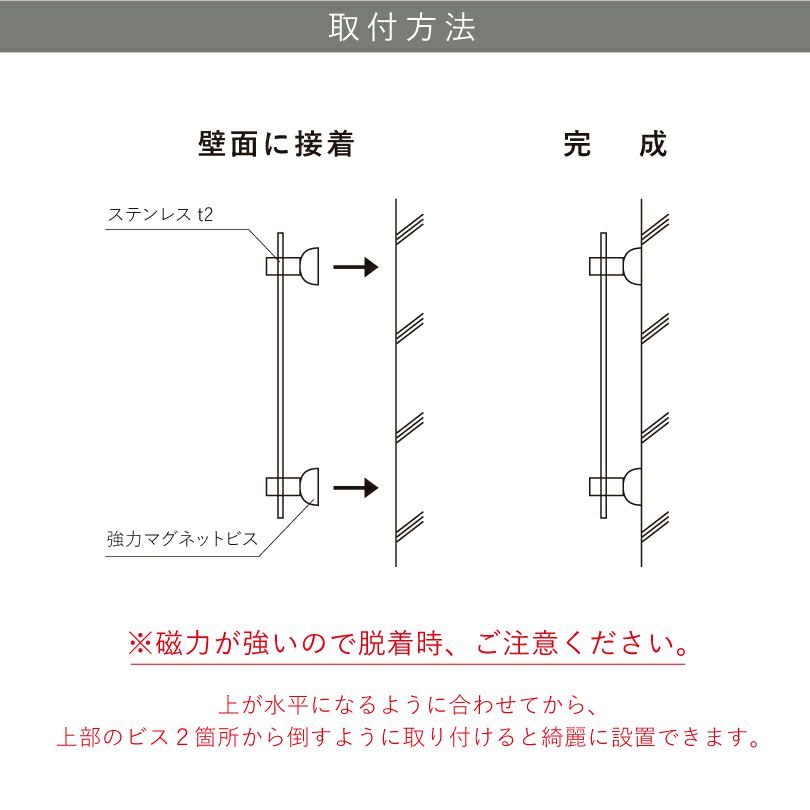 取付方法

壁面に接着

完　成

ステンレス t2

強力マグネットビス

※磁力が強いので脱着時、ご注意ください。

上が水平になるように合わせてから、
上部のビス２箇所から倒すように取り付けると綺麗に設置できます。