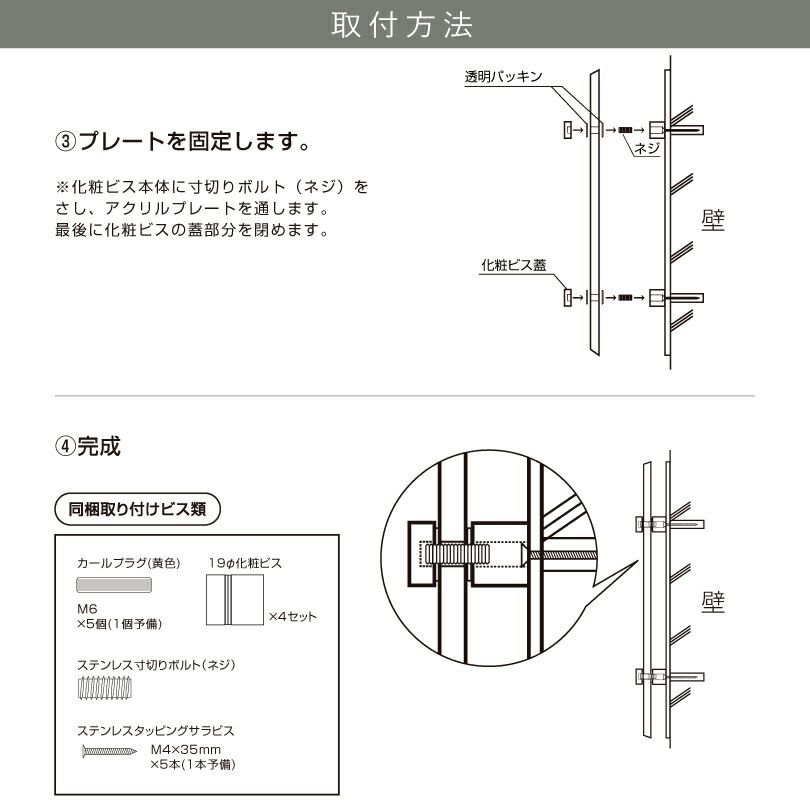 取付方法

③プレートを固定します。

※化粧ビス本体に寸切りボルト（ネジ）をさし、アクリルプレートを通します。
最後に化粧ビスの蓋部分を閉めます。

透明パッキン

ネジ

壁

化粧ビス蓋

④完成

同梱取り付けビス類

カールプラグ(黄色)

M6
×5個(1個予備)

19φ化粧ビス

×4セット

ステンレス寸切りボルト(ネジ)

ステンレスタッピングサラビス

M4×35mm
×5本(1本予備)

壁