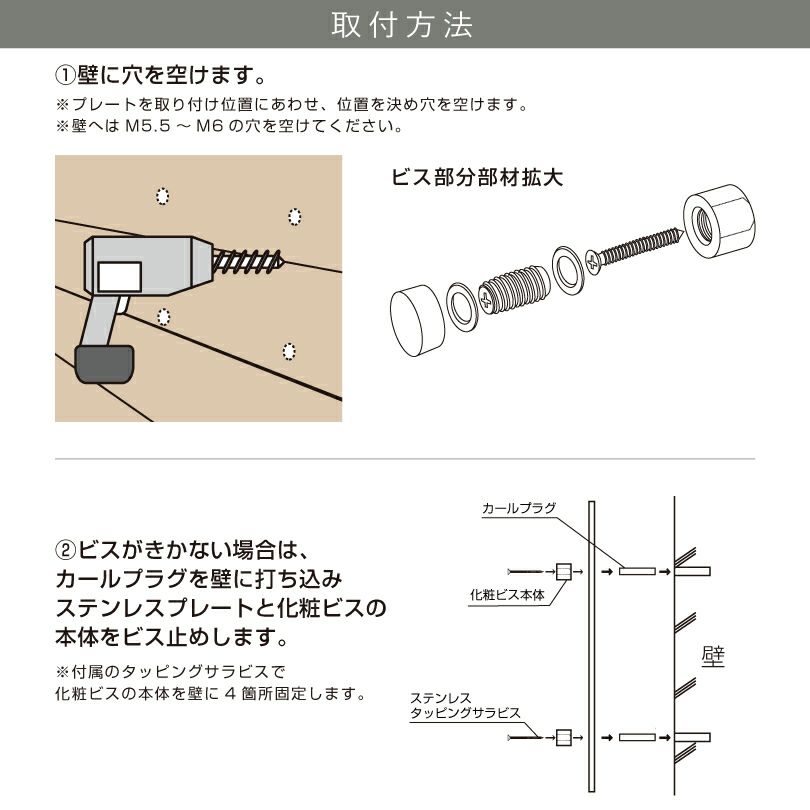 取付方法

①壁に穴を空けます。
※プレートを取り付け位置にあわせ、位置を決め穴を空けます。
※壁へは M5.5 ～ M6 の穴を空けてください。

ビス部分部材拡大

②ビスがきかない場合は、カールプラグを壁に打ち込みステンレスプレートと化粧ビスの本体をビス止めします。
※付属のタッピングサラビスで化粧ビスの本体を壁に 4 箇所固定します。

カールプラグ
化粧ビス本体
壁
ステンレス
タッピングサラビス