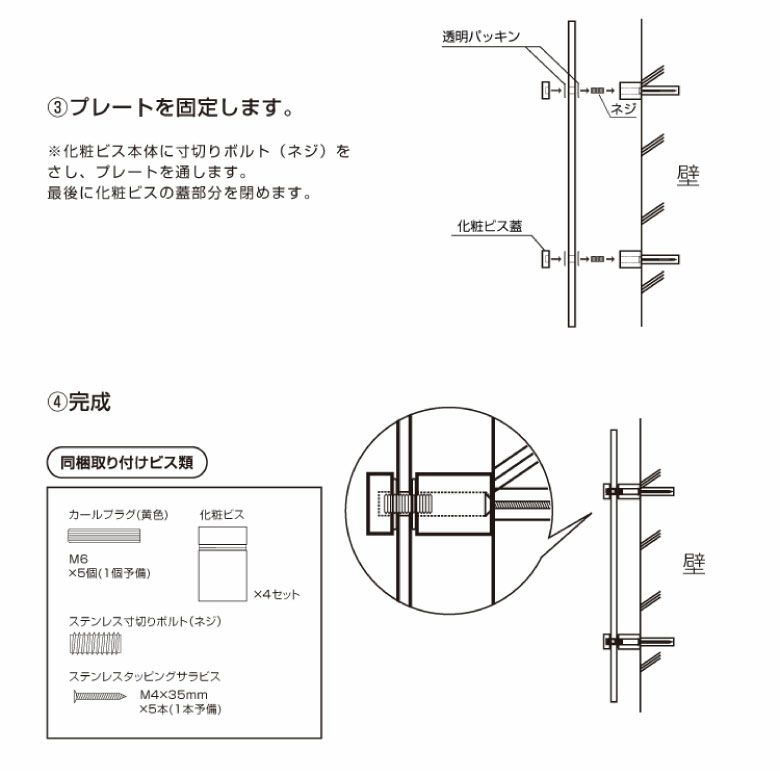 ③プレートを固定します。

※化粧ビス本体に寸切りボルト（ネジ）をさし、プレートを通します。
最後に化粧ビスの蓋部分を閉めます。

透明パッキン

ネジ

壁

化粧ビス蓋

④完成

同梱取り付けビス類

カールプラグ(黄色)
M6
×5個(1個予備)

化粧ビス
×4セット

ステンレス寸切りボルト(ネジ)

ステンレスタッピングサラビス
M4×35mm
×5本(1本予備)

壁