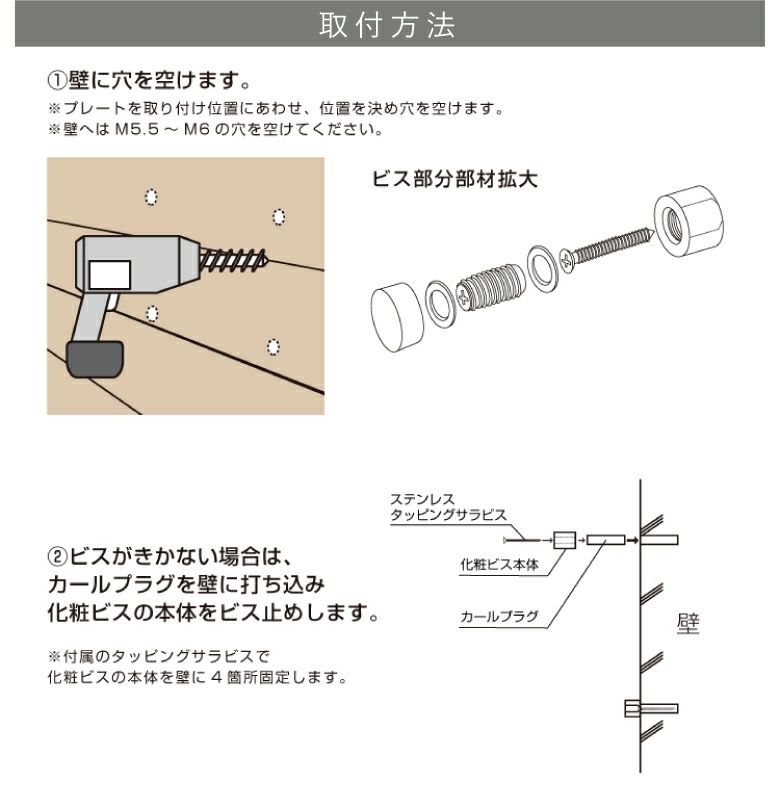 取付方法

①壁に穴を空けます。
※プレートを取り付け位置にあわせ、位置を決め穴を空けます。
※壁へは M5.5 ～ M6 の穴を空けてください。

ビス部分部材拡大

②ビスがきかない場合は、カールプラグを壁に打ち込み化粧ビスの本体をビス止めします。

※付属のタッピングサラビスで化粧ビスの本体を壁に 4 箇所固定します。

ステンレス
タッピングサラビス

化粧ビス本体

カールプラグ

壁