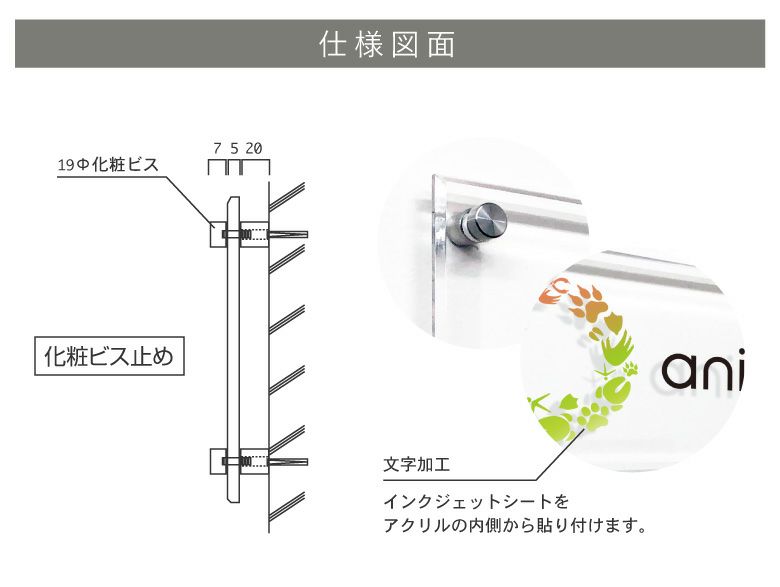 仕様図面

7 5 20

19Φ化粧ビス

化粧ビス止め

ani

文字加工

インクジェットシートを
アクリルの内側から貼り付けます。