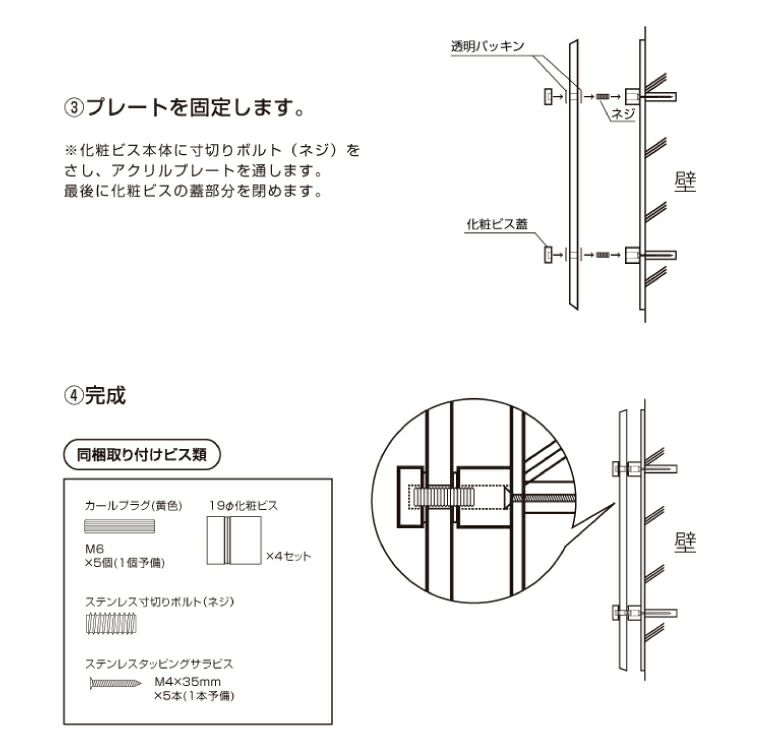 ③プレートを固定します。

※化粧ビス本体に寸切りボルト（ネジ）をさし、アクリルプレートを通します。
最後に化粧ビスの蓋部分を閉めます。

透明パッキン

ネジ

壁

化粧ビス蓋

④完成

同梱取り付けビス類

カールプラグ(黄色)

M6
×5個(1個予備)

19φ化粧ビス

×4セット

ステンレス寸切りボルト(ネジ)

ステンレスタッピングサラビス

M4×35mm
×5本(1本予備)

壁